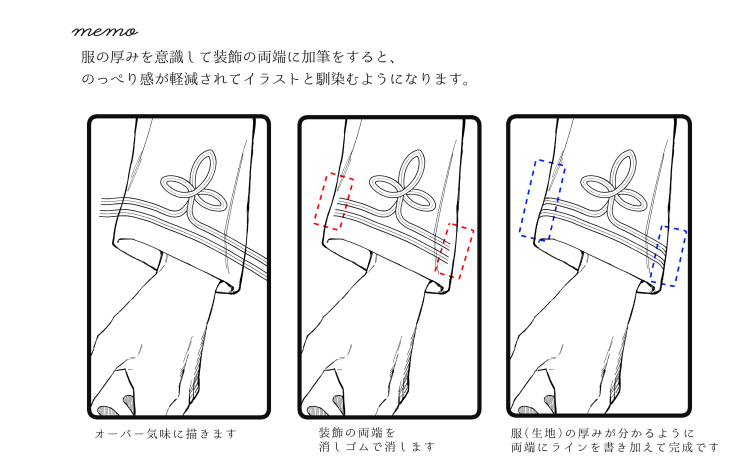 memo

服の厚みを意識して装飾の両端に加筆をすると、
のっぺり感が軽減されてイラストと馴染むようになります。

オーバー気味に描きます

装飾の両端を
消しゴムで消します

服（生地）の厚みが分かるように
両端にラインを書き加えて完成です