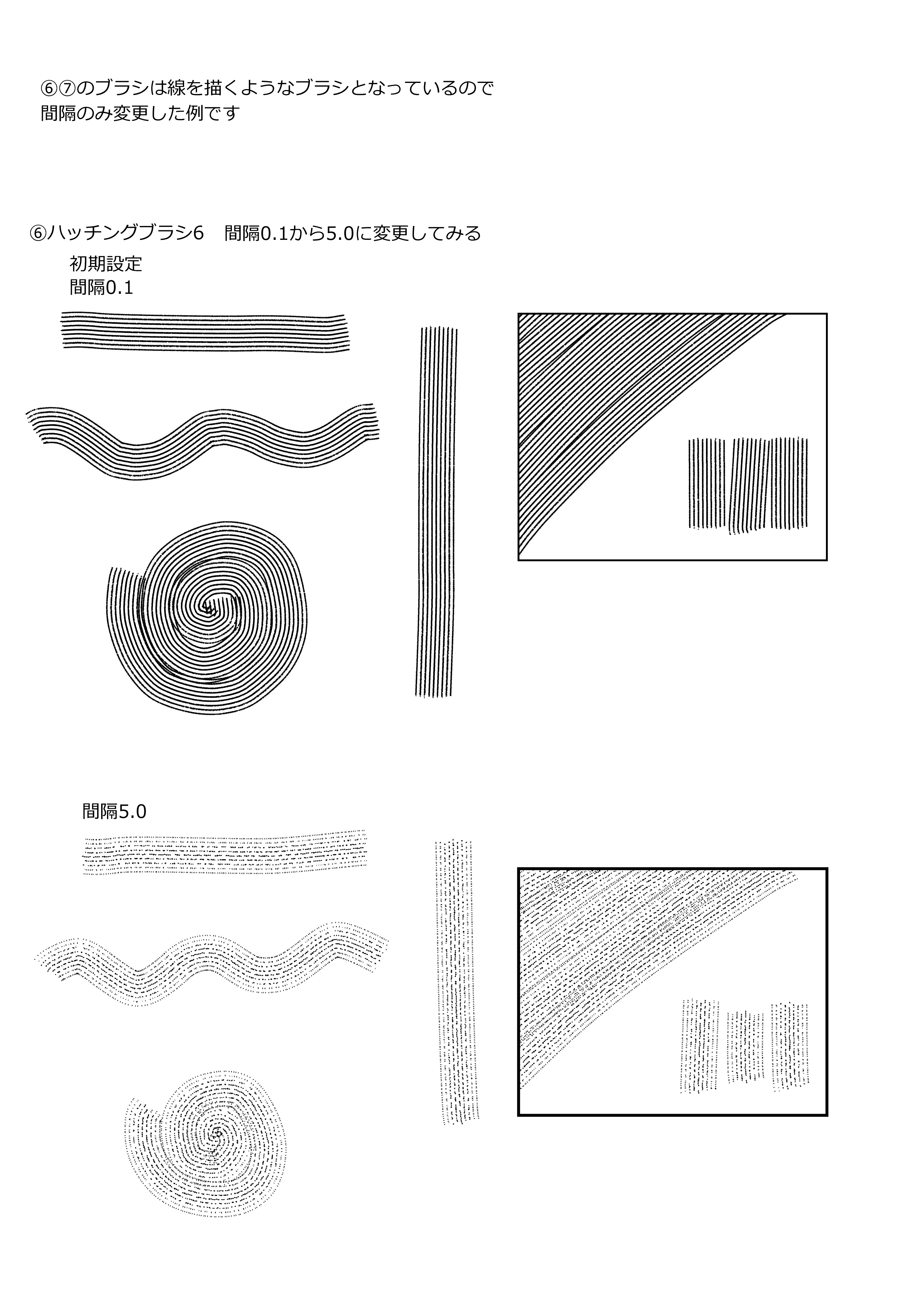 ⑥⑦のブラシは線を描くようなブラシとなっているので
間隔のみ変更した例です

⑥ハッチングブラシ6　間隔0.1から5.0に変更してみる

初期設定
間隔0.1

間隔5.0