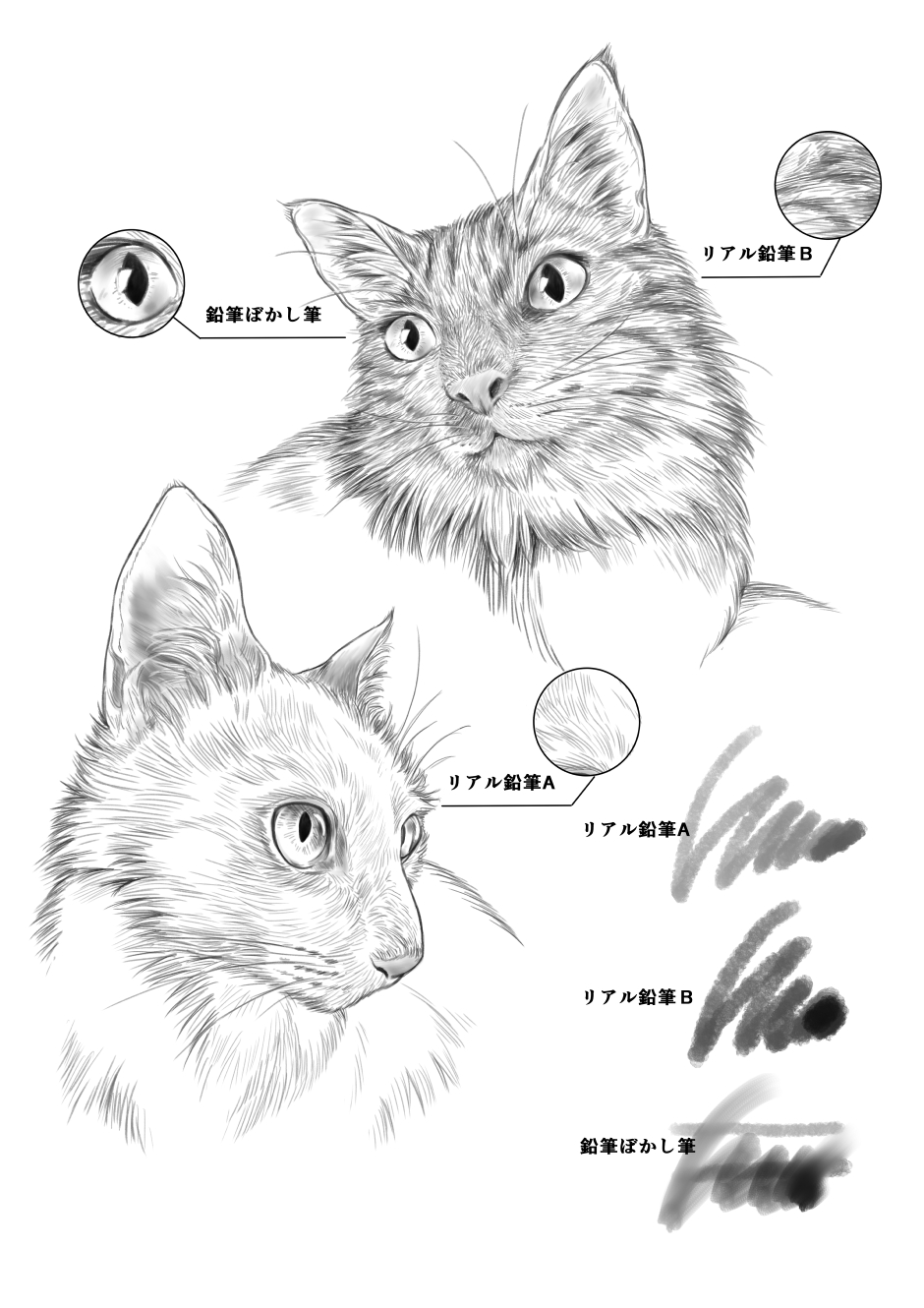 リアル鉛筆B

鉛筆ぼかし筆

リアル鉛筆A

リアル鉛筆A

リアル鉛筆B

鉛筆ぼかし筆