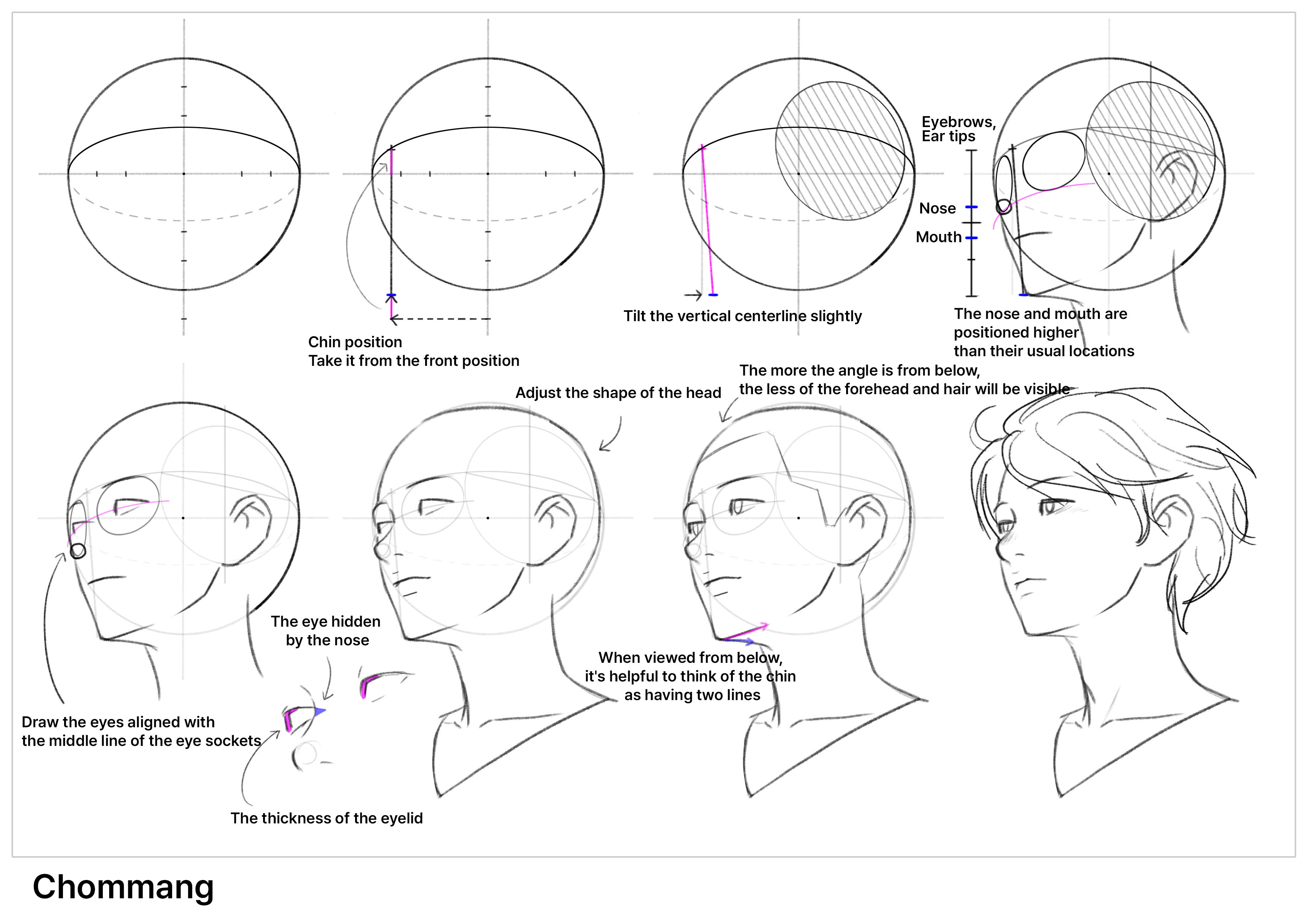 Chin position
Take it from the front position

Tilt the vertical centerline slightly

Eyebrows,
Ear tips

Nose

Mouth

The nose and mouth are positioned higher than their usual locations

Adjust the shape of the head

The more the angle is from below, the less of the forehead and hair will be visible

Draw the eyes aligned with the middle line of the eye sockets

The eye hidden by the nose

The thickness of the eyelid

When viewed from below, it's helpful to think of the chin as having two lines

Chommang