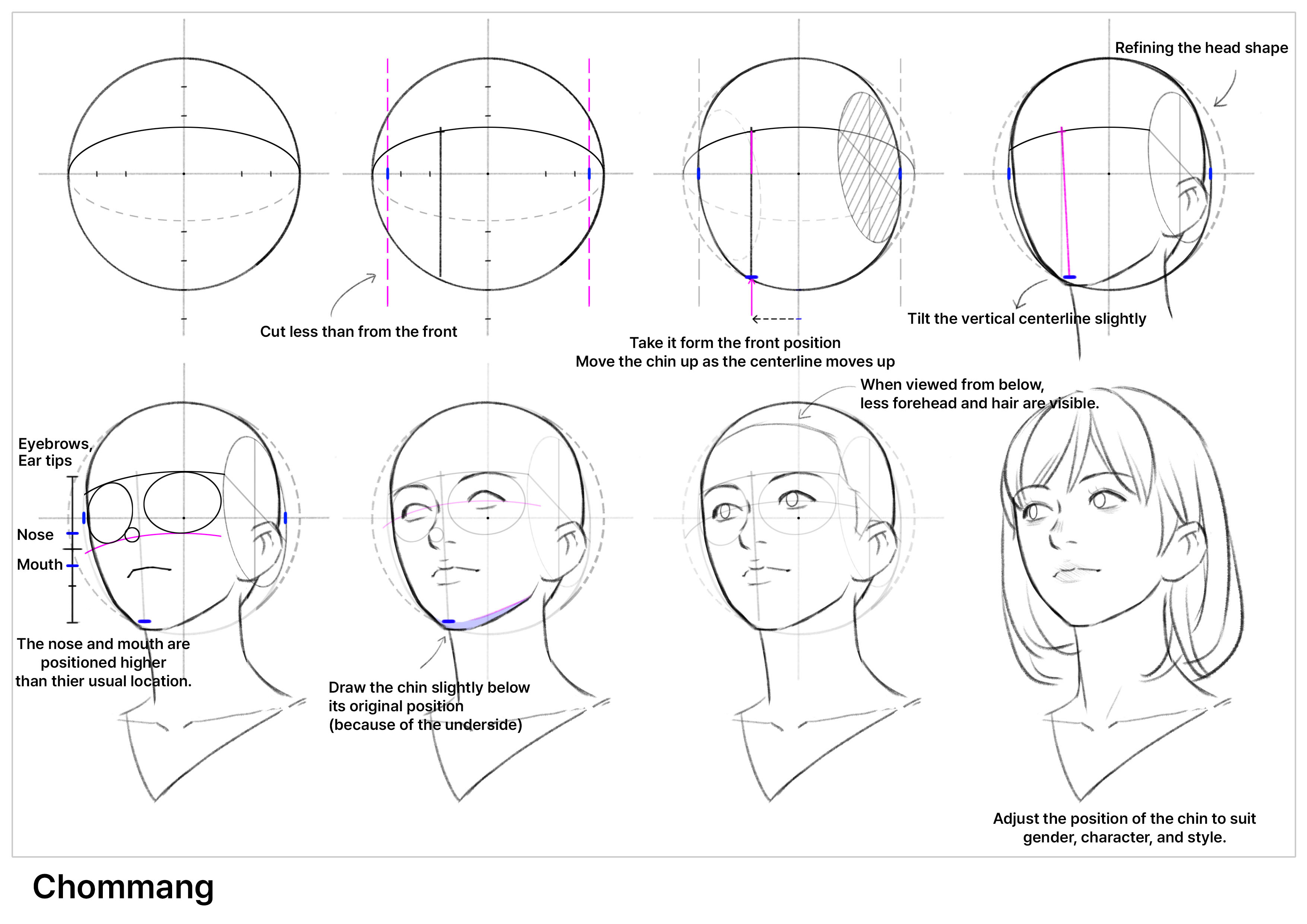 Refining the head shape

Cut less than from the front

Take it form the front position
Move the chin up as the centerline moves up

Tilt the vertical centerline slightly

When viewed from below,
less forehead and hair are visible.

Eyebrows,
Ear tips

Nose

Mouth

The nose and mouth are positioned higher than thier usual location.

Draw the chin slightly below its original position (because of the underside)

Adjust the position of the chin to suit gender, character, and style.

Chommang