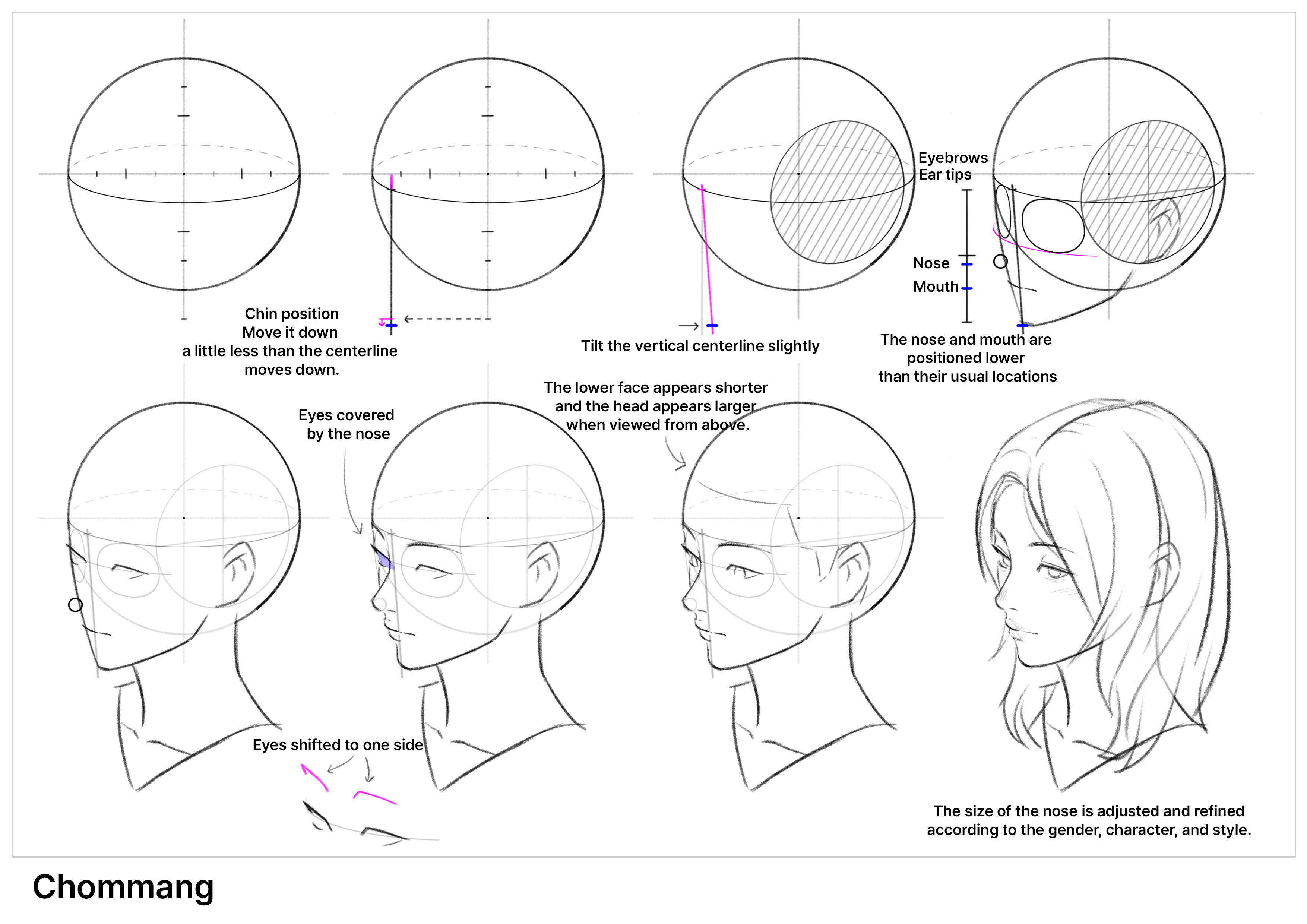 Chin position
Move it down
a little less than the centerline
moves down.

Tilt the vertical centerline slightly

Eyebrows
Ear tips

Nose

Mouth

The nose and mouth are
positioned lower
than their usual locations

Eyes covered
by the nose

The lower face appears shorter
and the head appears larger
when viewed from above.

Eyes shifted to one side

The size of the nose is adjusted and refined
according to the gender, character, and style.

Chommang